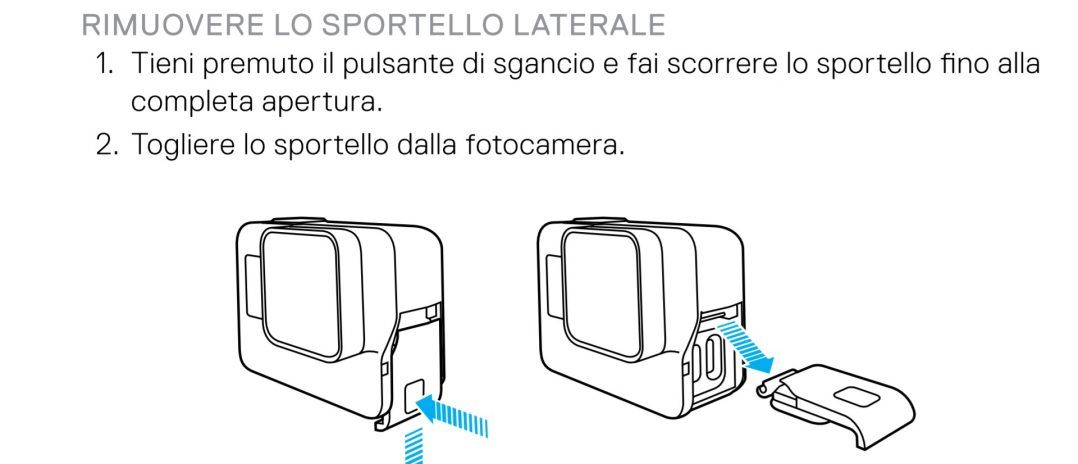 RIMUOVERE LO SPORTELLO LATERALE

1. Tieni premuto il pulsante di sgancio e fai scorrere lo sportello fino alla completa apertura.

2. Togliere lo sportello dalla fotocamera.