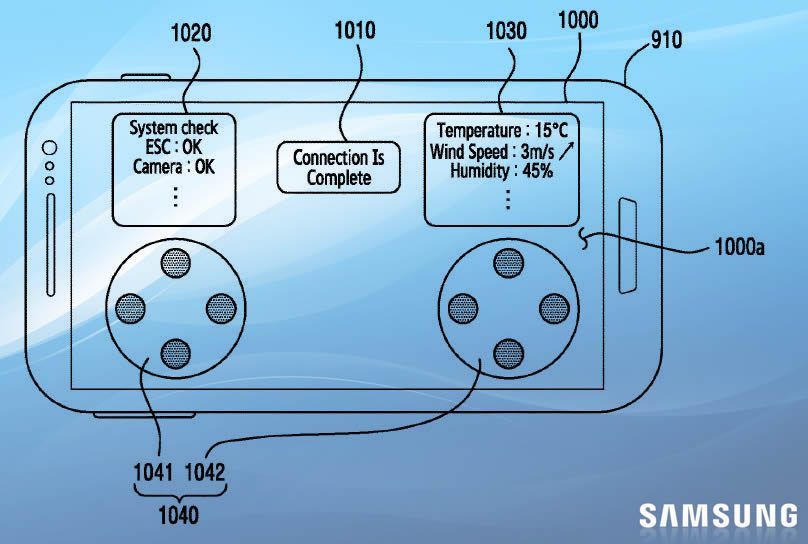 1020

1010

1030

1000

910

System check
ESC : OK
Camera : OK
⋮

Connection Is Complete

Temperature : 15°C
Wind Speed : 3m/s ↗
Humidity : 45%
⋮

1000a

1041 1042

1040

SAMSUNG