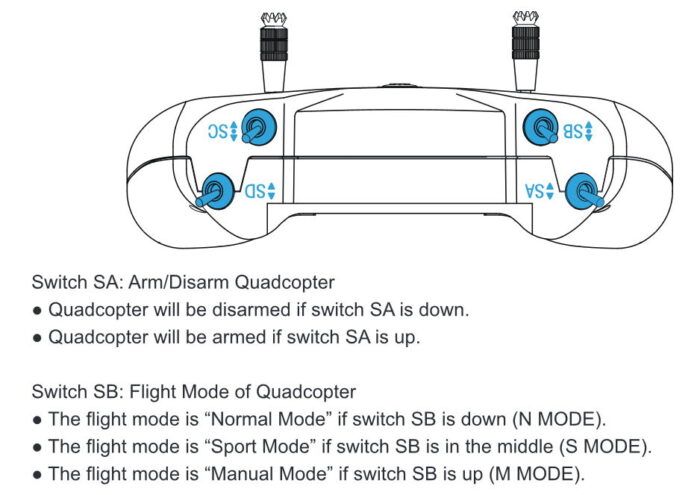 SC SB SD SA

Switch SA: Arm/Disarm Quadcopter
● Quadcopter will be disarmed if switch SA is down.
● Quadcopter will be armed if switch SA is up.

Switch SB: Flight Mode of Quadcopter
● The flight mode is “Normal Mode” if switch SB is down (N MODE).
● The flight mode is “Sport Mode” if switch SB is in the middle (S MODE).
● The flight mode is “Manual Mode” if switch SB is up (M MODE).